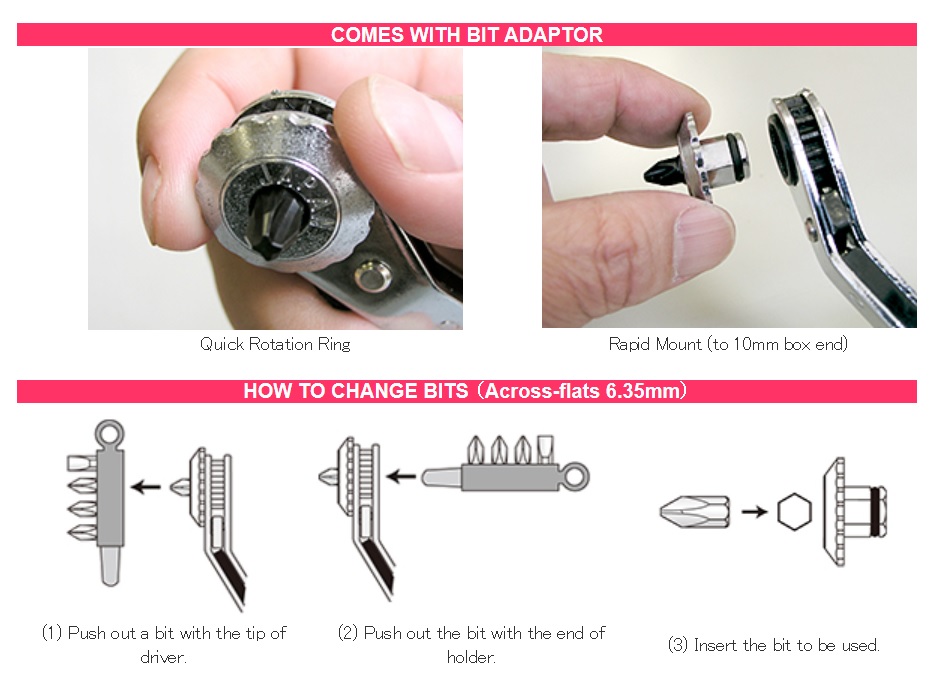 COMES WITH BIT ADAPTOR

Quick Rotation Ring

Rapid Mount (to 10mm box end)

HOW TO CHANGE BITS (Across-flats 6.35mm)

(1) Push out a bit with the tip of driver.

(2) Push out the bit with the end of holder.

(3) Insert the bit to be used.